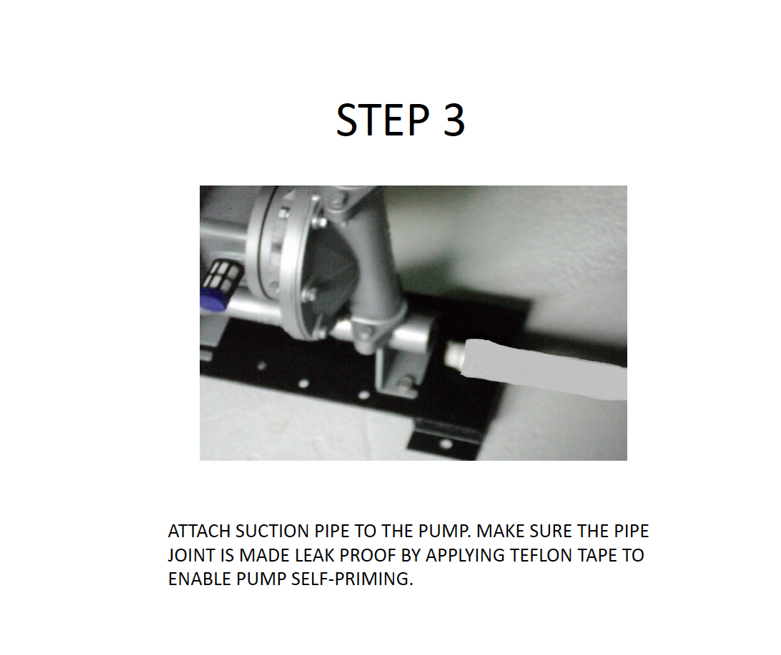 STEP 3

ATTACH SUCTION PIPE TO THE PUMP. MAKE SURE THE PIPE JOINT IS MADE LEAK PROOF BY APPLYING TEFLON TAPE TO ENABLE PUMP SELF-PRIMING.